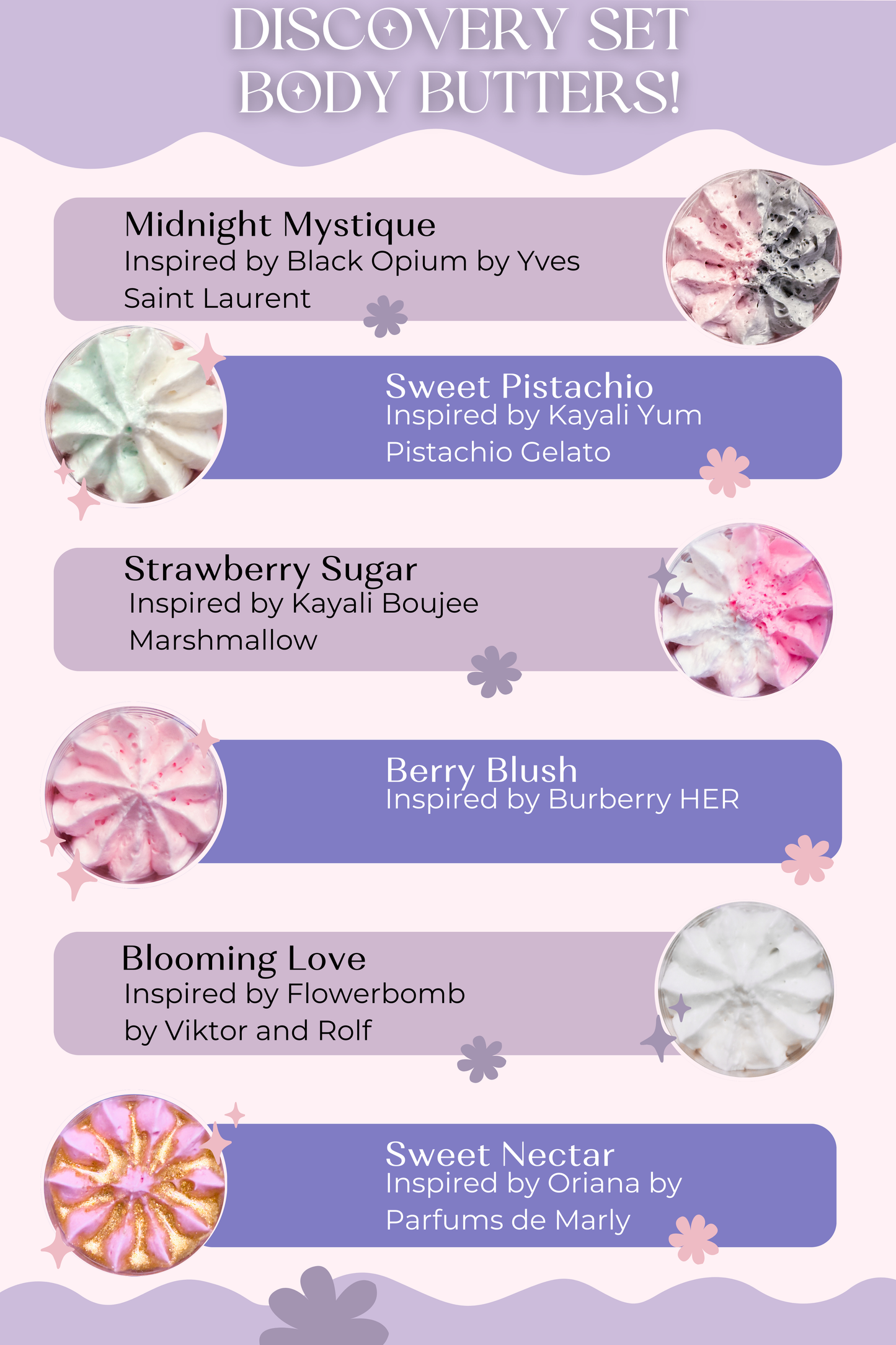 DISCOVERY SET BODY BUTTERS!

Midnight Mystique
Inspired by Black Opium by Yves Saint Laurent

Sweet Pistachio
Inspired by Kayali Yum Pistachio Gelato

Strawberry Sugar
Inspired by Kayali Boujee Marshmallow

Berry Blush
Inspired by Burberry HER

Blooming Love
Inspired by Flowerbomb by Viktor and Rolf

Sweet Nectar
Inspired by Oriana by Parfums de Marly